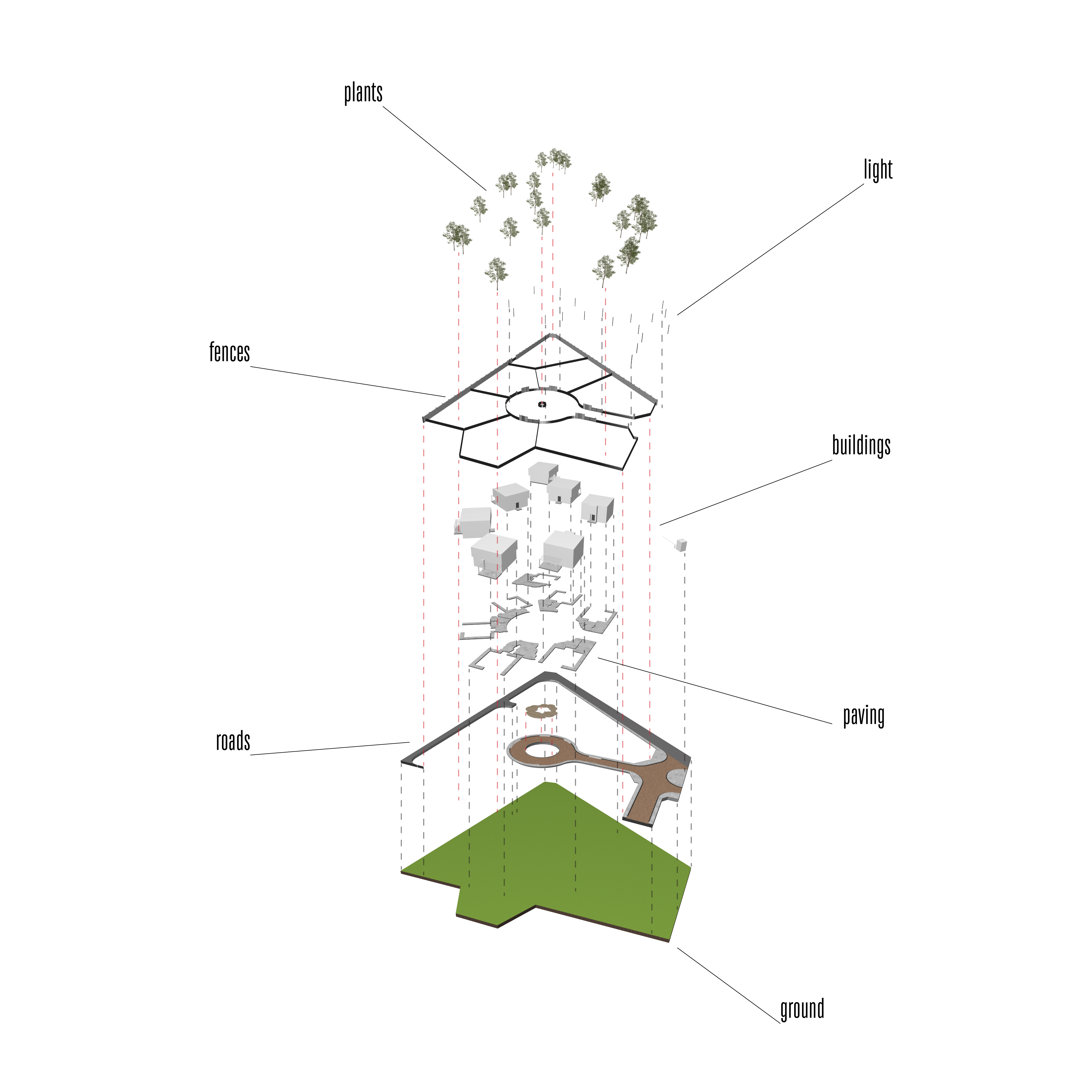 plants

light

fences

buildings

paving

roads

ground